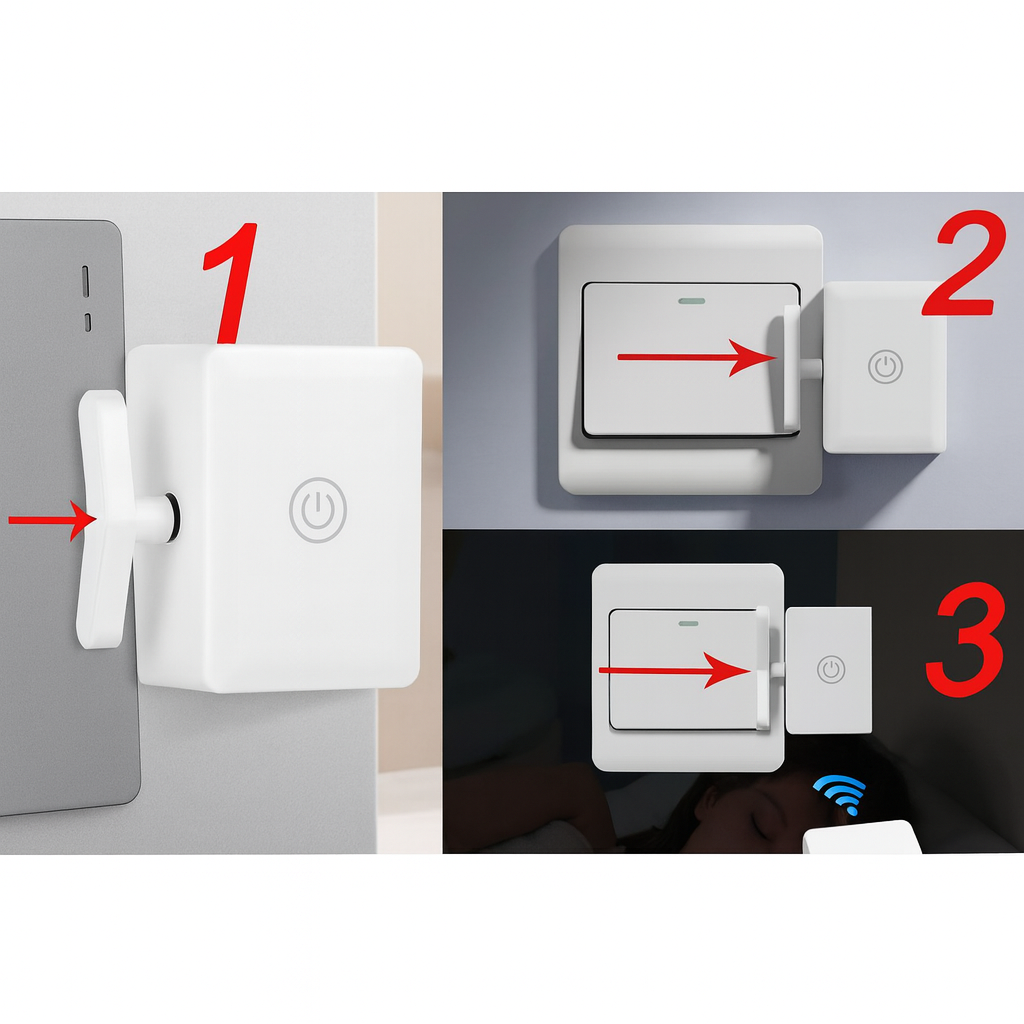 1

2

3